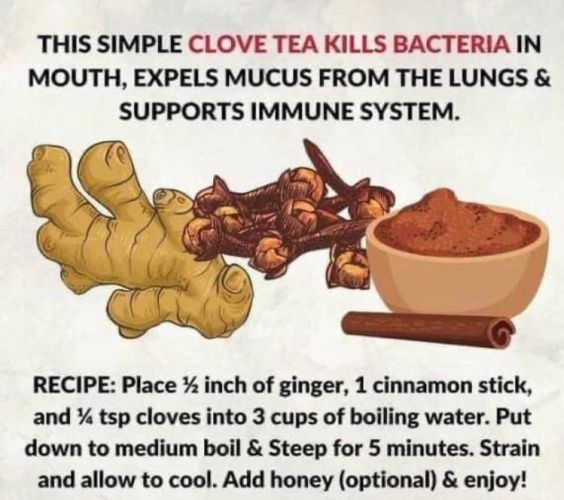 THIS SIMPLE CLOVE TEA KILLS BACTERIA IN MOUTH, EXPELS MUCUS FROM THE LUNGS & SUPPORTS IMMUNE SYSTEM.

RECIPE: Place ½ inch of ginger, 1 cinnamon stick, and ¼ tsp cloves into 3 cups of boiling water. Put down to medium boil & Steep for 5 minutes. Strain and allow to cool. Add honey (optional) & enjoy!